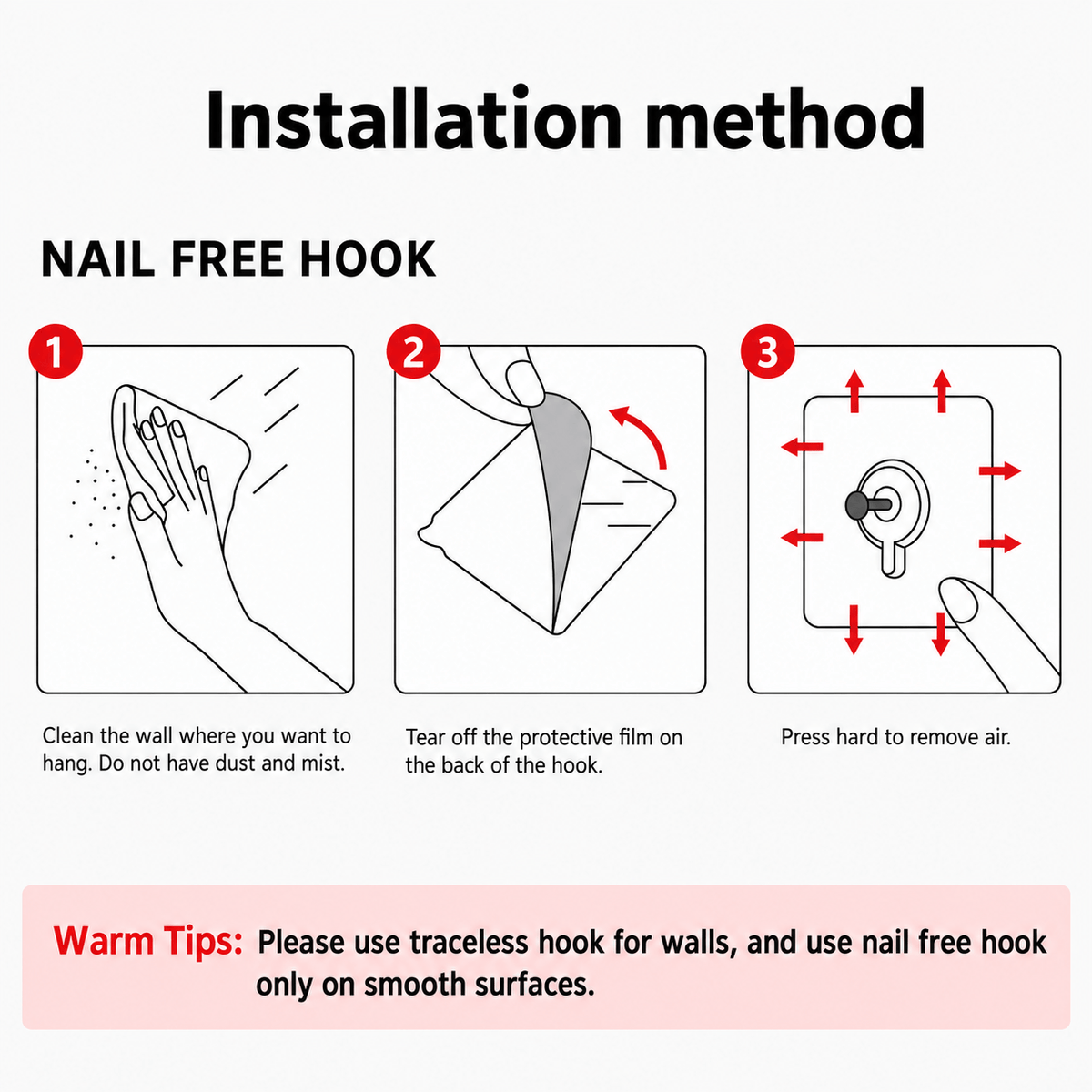 Installation method

NAIL FREE HOOK

1

Clean the wall where you want to hang. Do not have dust and mist.

2

Tear off the protective film on the back of the hook.

3

Press hard to remove air.

Warm Tips: Please use traceless hook for walls, and use nail free hook only on smooth surfaces.